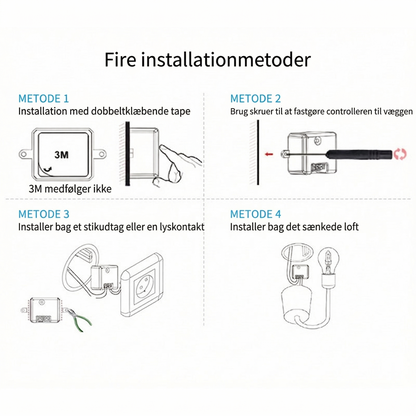 Fire installationmetoder

METODE 1
Installation med dobbeltklæbende tape

3M

3M medfølger ikke

METODE 2
Brug skruer til at fastgøre controlleren til væggen

METODE 3
Installer bag et stikudtag eller en lyskontakt

METODE 4
Installer bag det sænkede loft