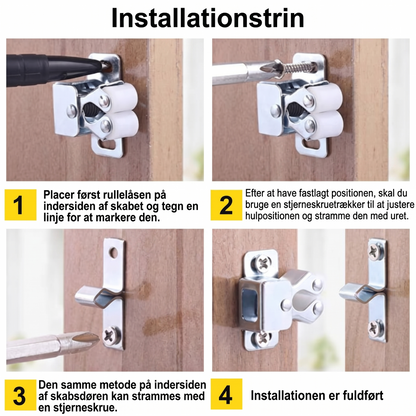 Installationstrin

1 Placer først rullelåsen på indersiden af skabet og tegn en linje for at markere den.

2 Efter at have fastlagt positionen, skal du bruge en stjerneskruetrækker til at justere hulpositionen og stramme den med uret.

3 Den samme metode på indersiden af skabsdøren kan strammes med en stjerneskrue.

4 Installationen er fuldført