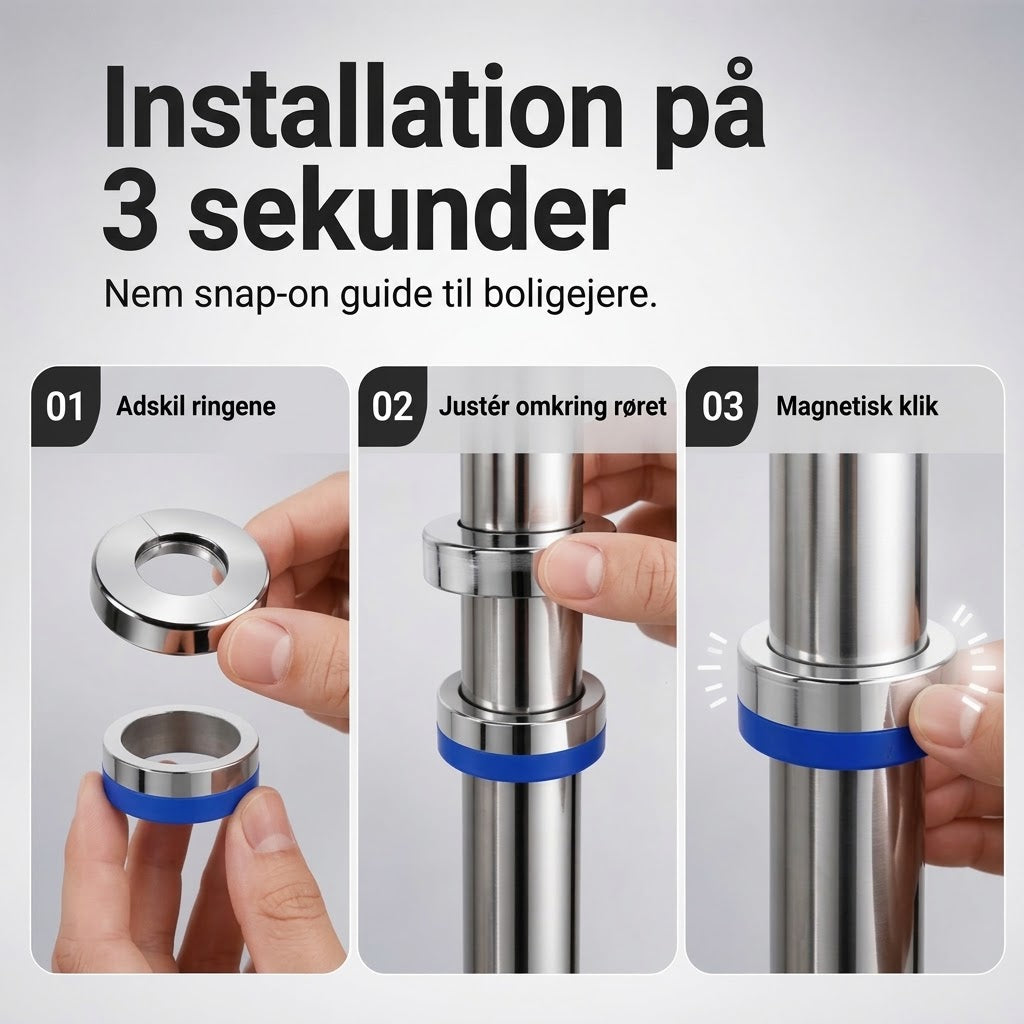 Installation på 3 sekunder

Nem snap-on guide til boligejere.

01 Adskil ringene

02 Justér omkring røret

03 Magnetisk klik